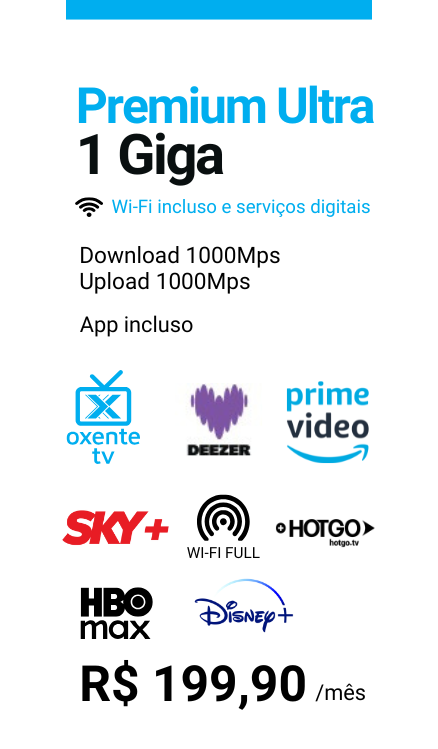 Premium Ultra
1 Giga

Wi-Fi incluso e serviços digitais

Download 1000Mps
Upload 1000Mps

App incluso

oxente tv

DEEZER

prime video

SKY+

WI-FI FULL

HOTGO
hotgo.tv

HBO max

Disney+

R$ 199,90 /mês